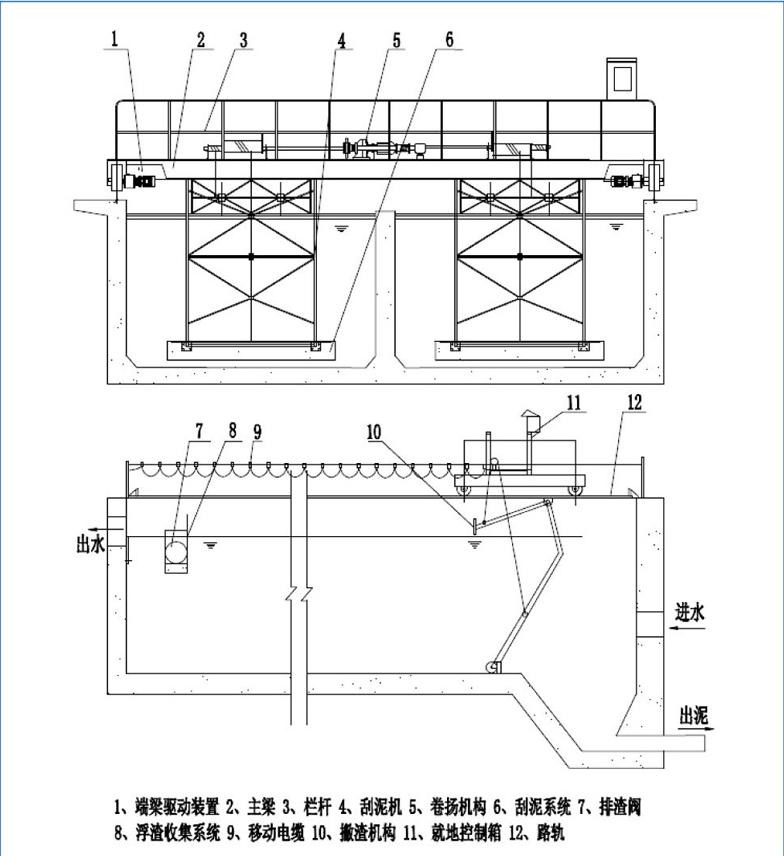 1 2 3 4 5 6

7 8 9 10 11 12

出水

进水

出泥

1、端梁驱动装置 2、主梁 3、栏杆 4、刮泥机 5、卷扬机构 6、刮泥系统 7、排渣阀 8、浮渣收集系统 9、移动电缆 10、撇渣机构 11、就地控制箱 12、路轨